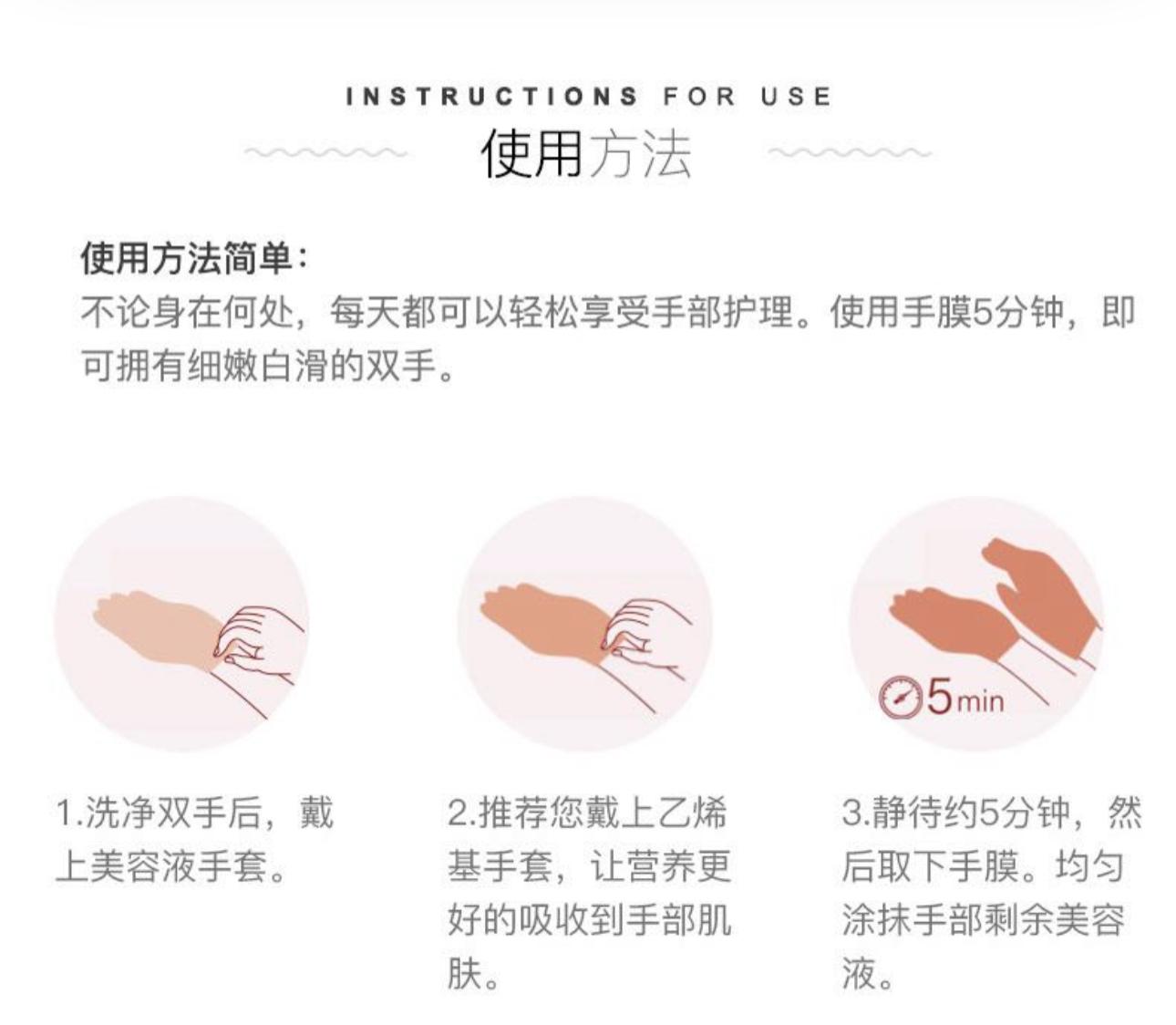 INSTRUCTIONS FOR USE

使用方法

使用方法简单：
不论身在何处，每天都可以轻松享受手部护理。使用手膜5分钟，即可拥有细嫩白滑的双手。

5min

1.洗净双手后，戴上美容液手套。

2.推荐您戴上乙烯基手套，让营养更好的吸收到手部肌肤。

3.静待约5分钟，然后取下手膜。均匀涂抹手部剩余美容液。