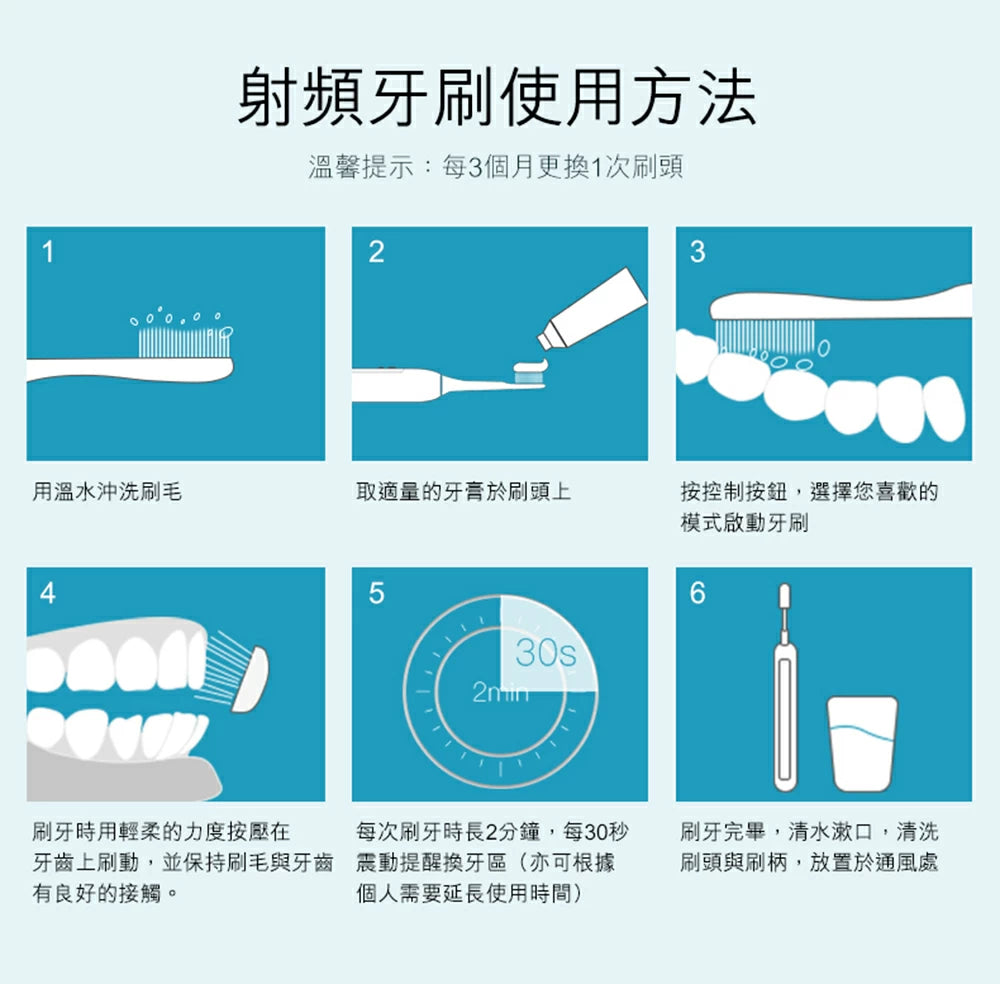 射頻牙刷使用方法

溫馨提示：每3個月更換1次刷頭

1

用溫水沖洗刷毛

2

取適量的牙膏於刷頭上

3

按控制按鈕，選擇您喜歡的模式啟動牙刷

4

刷牙時用輕柔的力度按壓在牙齒上刷動，並保持刷毛與牙齒有良好的接觸。

5

30s

2min

每次刷牙時長2分鐘，每30秒震動提醒換牙區（亦可根據個人需要延長使用時間）

6

刷牙完畢，清水漱口，清洗刷頭與刷柄，放置於通風處