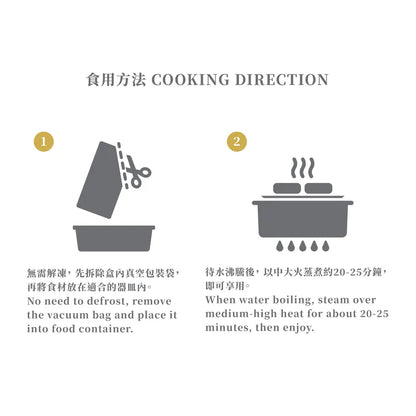 食用方法 COOKING DIRECTION

1

無需解凍，先拆除盒內真空包裝袋，再將食材放在適合的器皿內。
No need to defrost, remove the vacuum bag and place it into food container.

2

待水沸騰後，以中大火蒸煮約20-25分鐘，即可享用。
When water boiling, steam over medium-high heat for about 20-25 minutes, then enjoy.