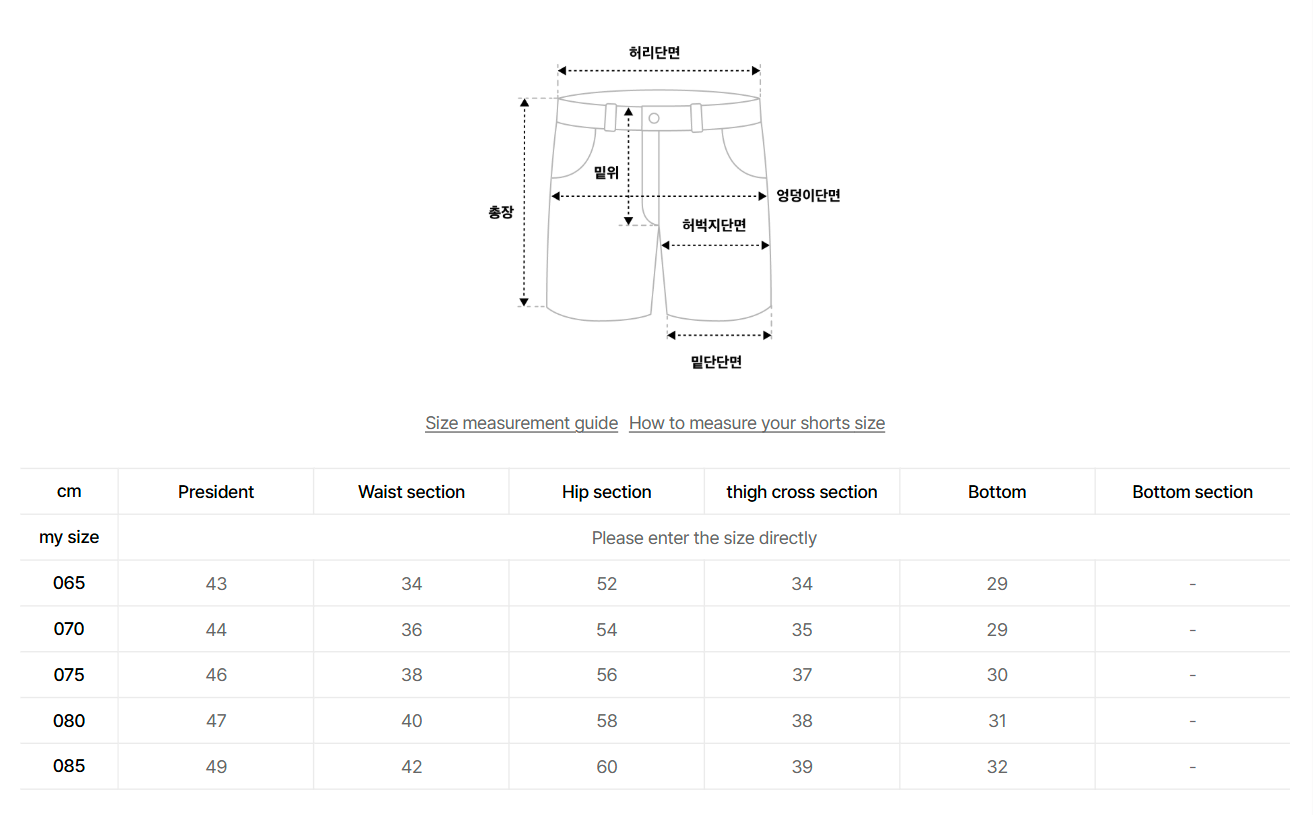 허리단면

밑위

총장

엉덩이단면

허벅지단면

밑단단면

Size measurement guide How to measure your shorts size

| cm | President | Waist section | Hip section | thigh cross section | Bottom | Bottom section |
|---|---|---|---|---|---|---|
| my size | Please enter the size directly | | | | | |
| 065 | 43 | 34 | 52 | 34 | 29 | - |
| 070 | 44 | 36 | 54 | 35 | 29 | - |
| 075 | 46 | 38 | 56 | 37 | 30 | - |
| 080 | 47 | 40 | 58 | 38 | 31 | - |
| 085 | 49 | 42 | 60 | 39 | 32 | - |