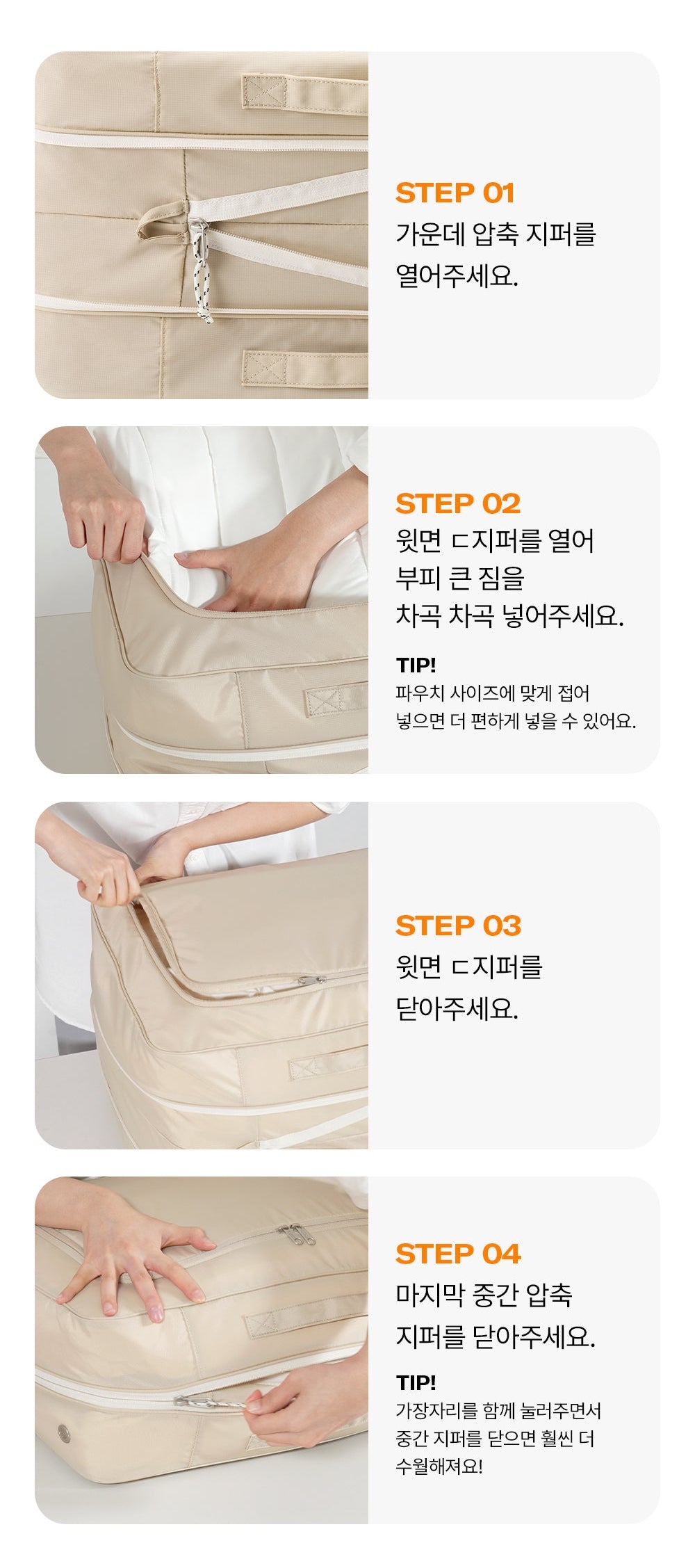 STEP 01
가운데 압축 지퍼를
열어주세요.

STEP 02
윗면 ㄷ지퍼를 열어
부피 큰 짐을
차곡 차곡 넣어주세요.

TIP!
파우치 사이즈에 맞게 접어
넣으면 더 편하게 넣을 수 있어요.

STEP 03
윗면 ㄷ지퍼를
닫아주세요.

STEP 04
마지막 중간 압축
지퍼를 닫아주세요.

TIP!
가장자리를 함께 눌러주면서
중간 지퍼를 닫으면 훨씬 더
수월해져요!