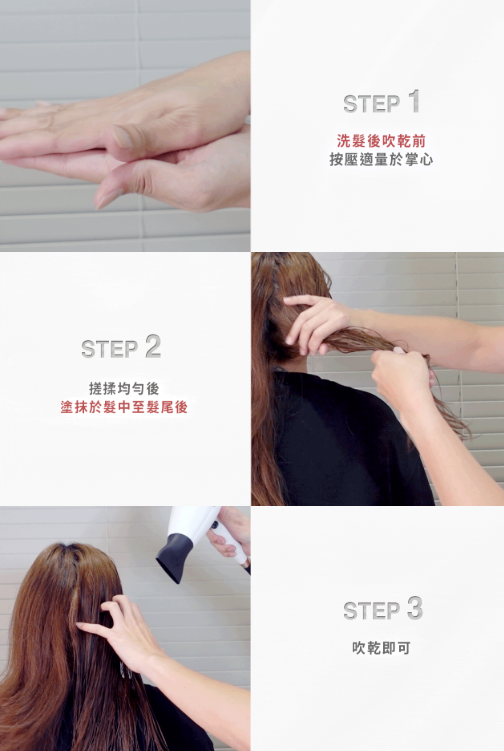 STEP 1

洗髮後吹乾前
按壓適量於掌心

STEP 2

搓揉均勻後
塗抹於髮中至髮尾後

STEP 3

吹乾即可